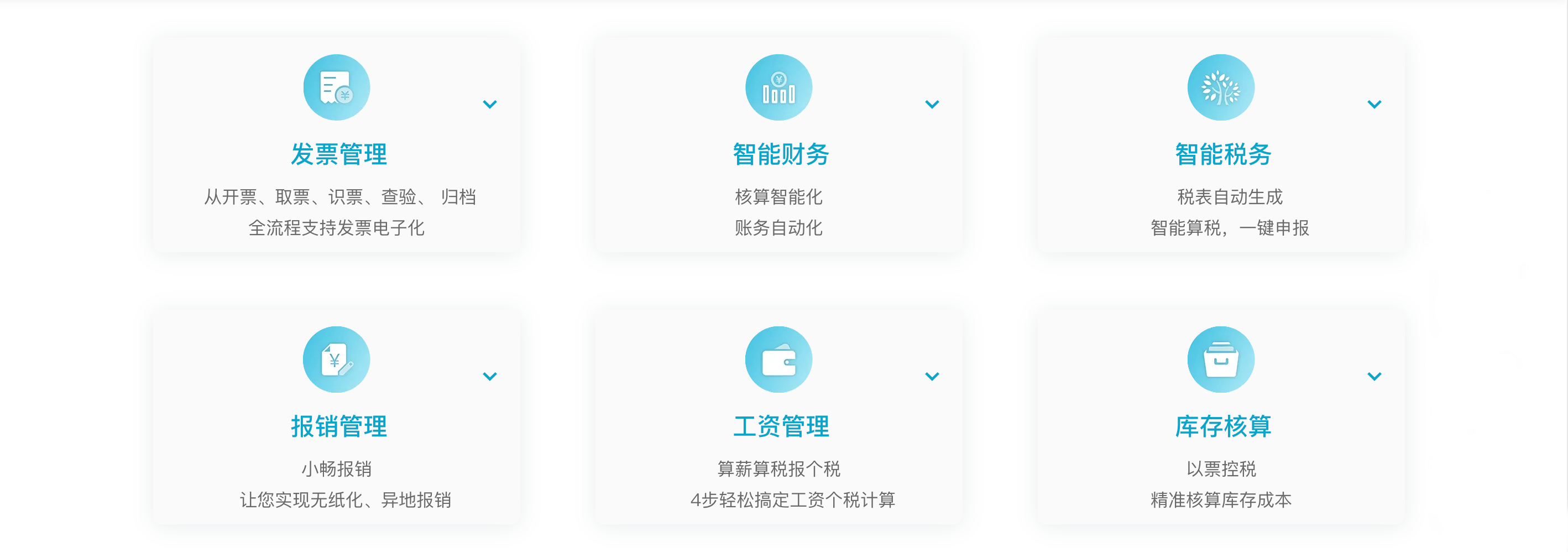 发票管理

从开票、取票、识票、查验、 归档
全流程支持发票电子化

智能财务

核算智能化
账务自动化

智能税务

税表自动生成
智能算税，一键申报

报销管理

小畅报销
让您实现无纸化、异地报销

工资管理

算薪算税报个税
4步轻松搞定工资个税计算

库存核算

以票控税
精准核算库存成本